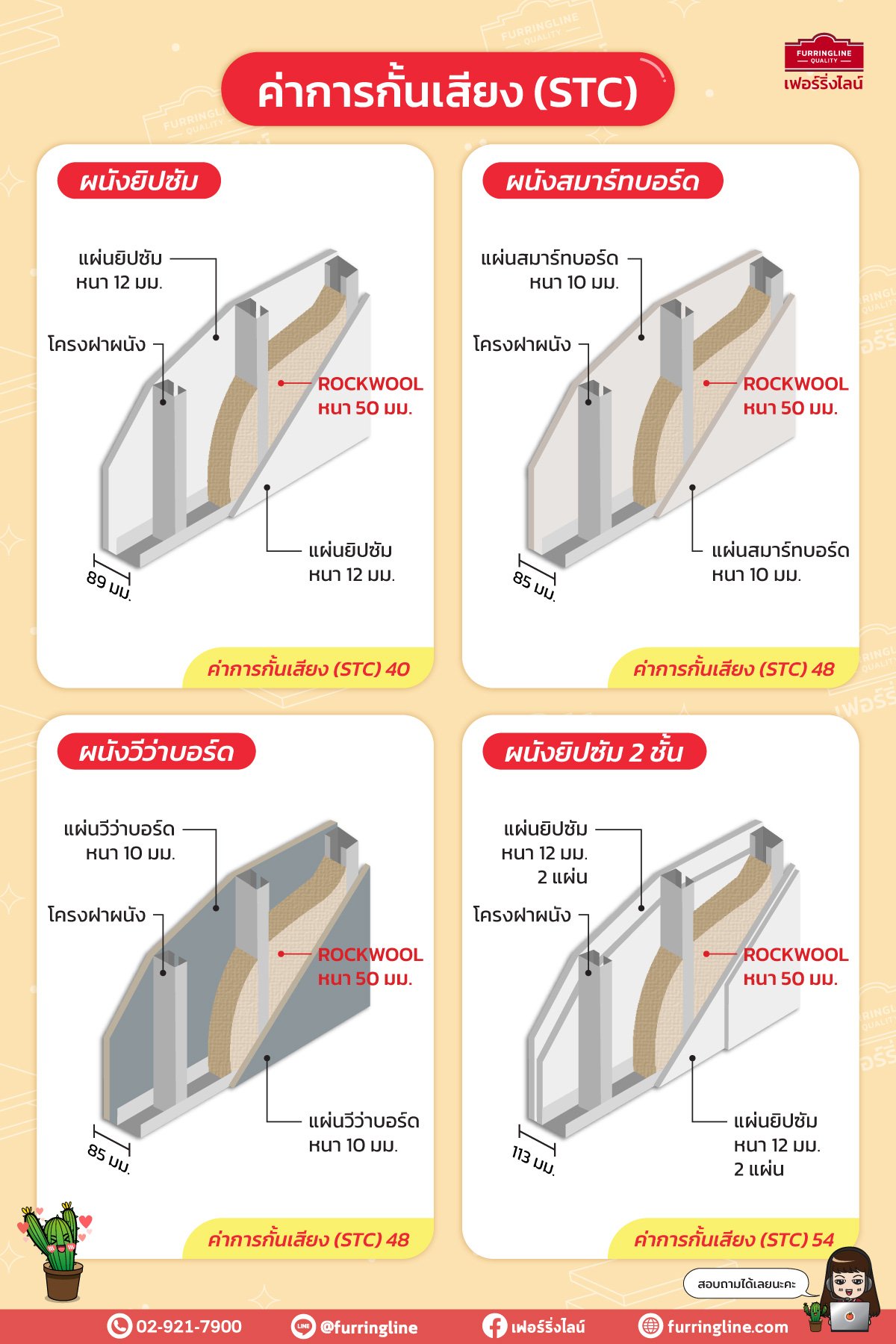 FURRINGLINE QUALITY
เฟอร์ริ่งไลน์

ค่าการกั้นเสียง (STC)

ผนังยิปซัม

แผ่นยิปซัม หนา 12 มม.

โครงฝาผนัง

ROCKWOOL หนา 50 มม.

แผ่นยิปซัม หนา 12 มม.

89 มม.

ค่าการกั้นเสียง (STC) 40

ผนังสมาร์ทบอร์ด

แผ่นสมาร์ทบอร์ด หนา 10 มม.

โครงฝาผนัง

ROCKWOOL หนา 50 มม.

แผ่นสมาร์ทบอร์ด หนา 10 มม.

85 มม.

ค่าการกั้นเสียง (STC) 48

ผนังวีว่าบอร์ด

แผ่นวีว่าบอร์ด หนา 10 มม.

โครงฝาผนัง

ROCKWOOL หนา 50 มม.

แผ่นวีว่าบอร์ด หนา 10 มม.

85 มม.

ค่าการกั้นเสียง (STC) 48

ผนังยิปซัม 2 ชั้น

แผ่นยิปซัม หนา 12 มม. 2 แผ่น

โครงฝาผนัง

ROCKWOOL หนา 50 มม.

แผ่นยิปซัม หนา 12 มม. 2 แผ่น

113 มม.

ค่าการกั้นเสียง (STC) 54

สอบถามได้เลยนะคะ

02-921-7900 @furringline เฟอร์ริ่งไลน์ furringline.com